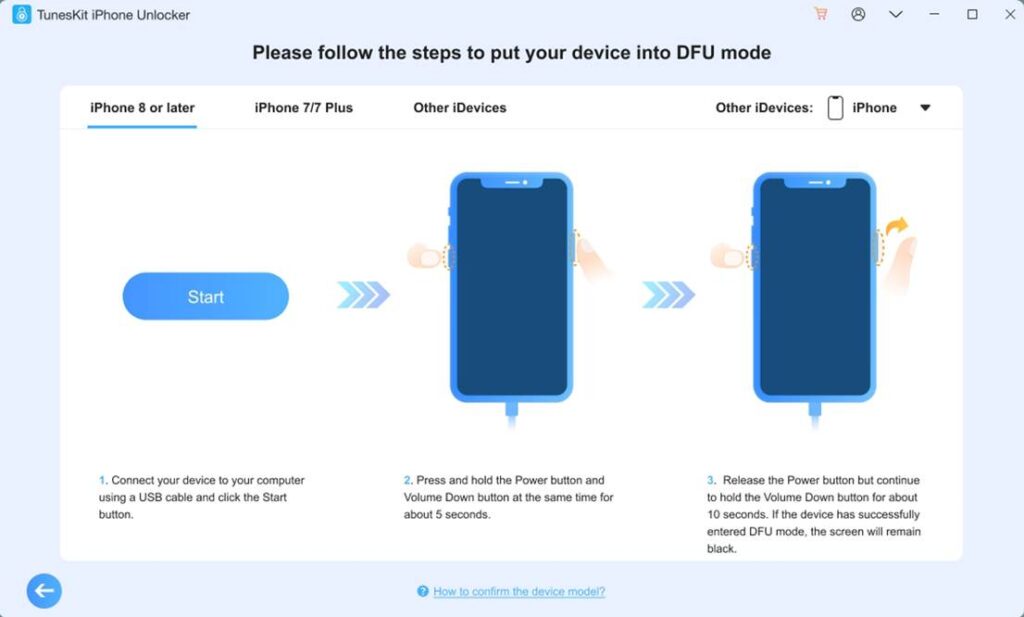 TunesKit iPhone Unlocker

Please follow the steps to put your device into DFU mode

iPhone 8 or later
iPhone 7/7 Plus
Other iDevices
Other iDevices: iPhone

Start

1. Connect your device to your computer using a USB cable and click the Start button.

2. Press and hold the Power button and Volume Down button at the same time for about 5 seconds.

3. Release the Power button but continue to hold the Volume Down button for about 10 seconds. If the device has successfully entered DFU mode, the screen will remain black.

How to confirm the device model?